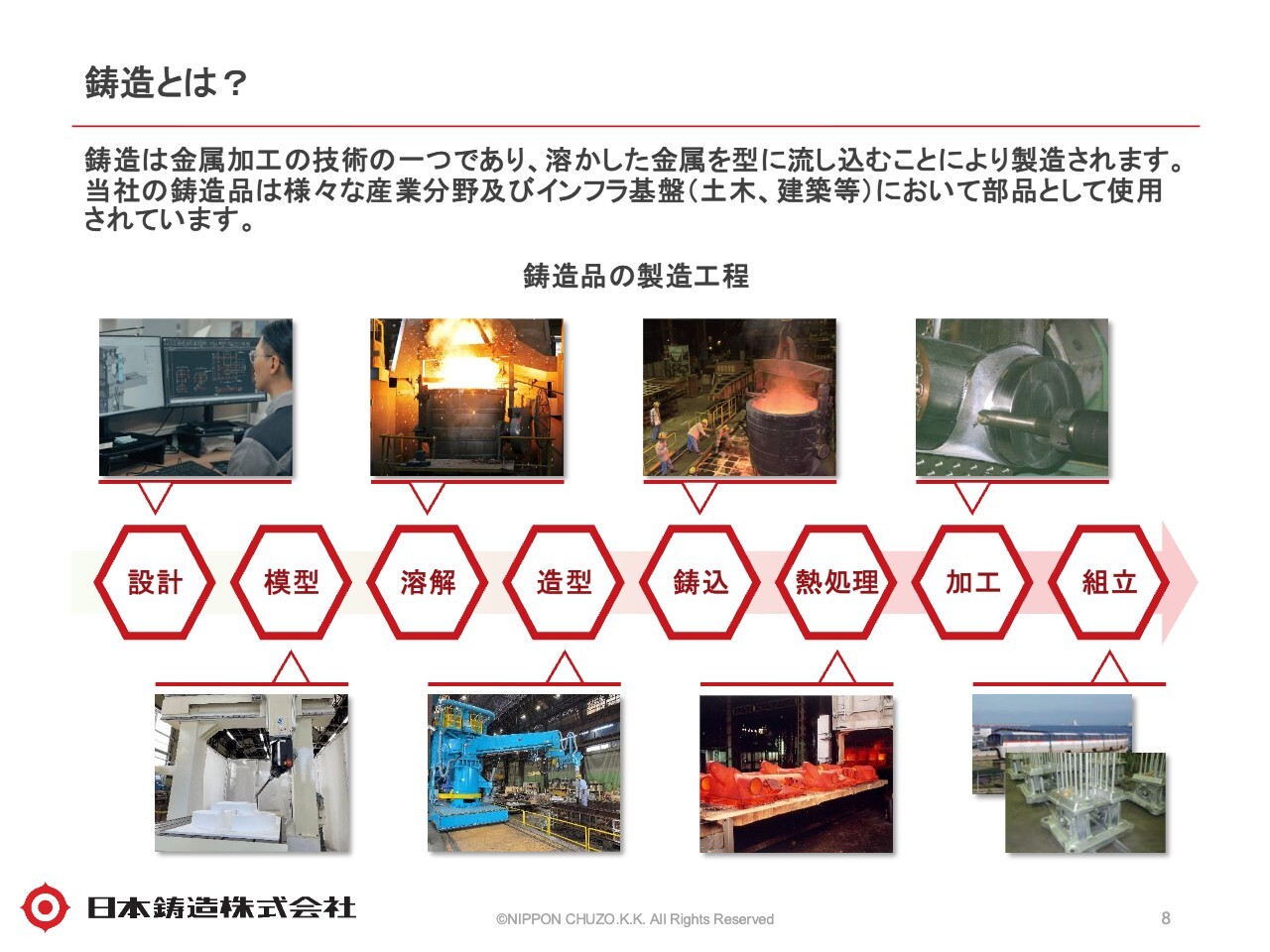 鋳造とは？

鋳造は金属加工の技術の一つであり、溶かした金属を型に流し込むことにより製造されます。当社の鋳造品は様々な産業分野及びインフラ基盤（土木、建築等）において部品として使用されています。

鋳造品の製造工程

設計

模型

溶解

造型

鋳込

熱処理

加工

組立

日本鋳造株式会社

©NIPPON CHUZO.K.K. All Rights Reserved

8