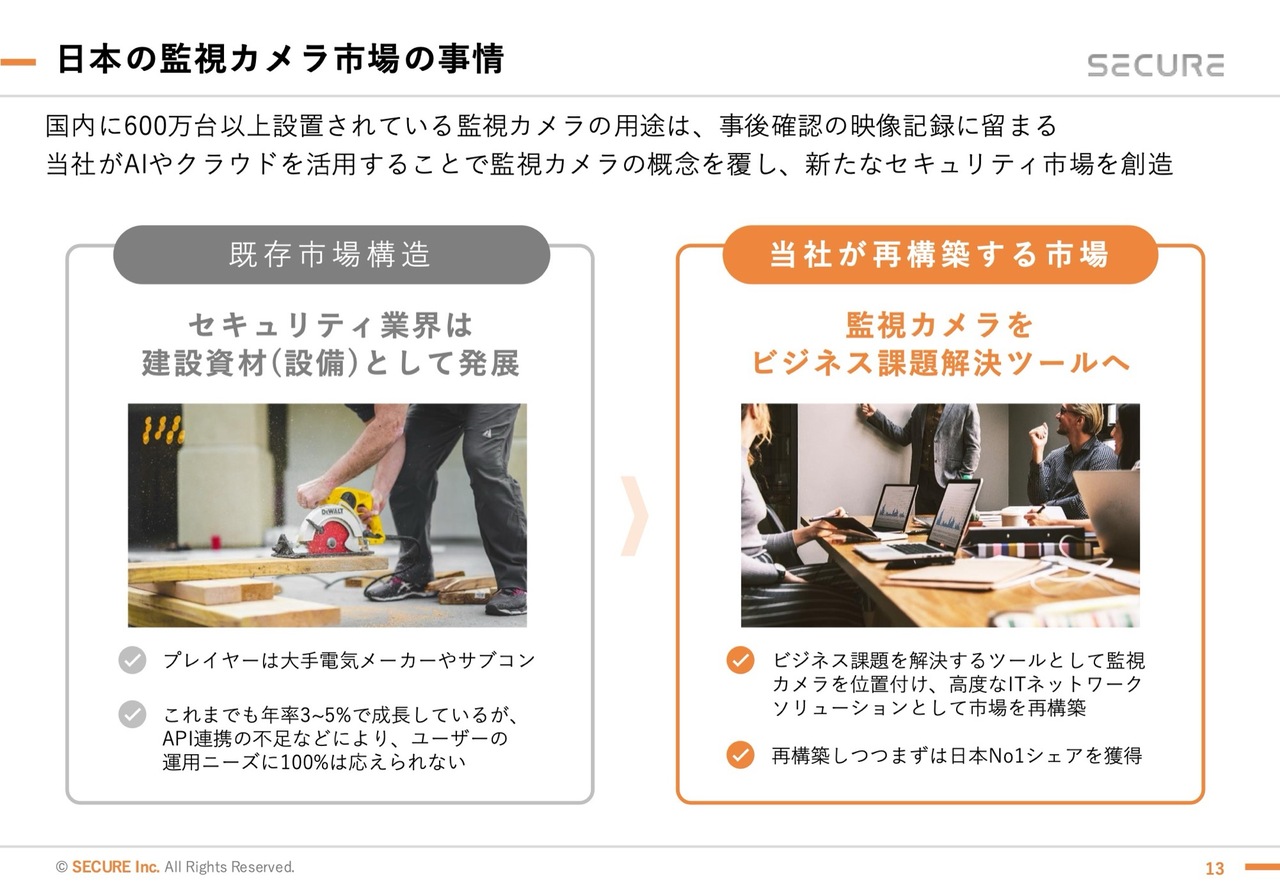 日本の監視カメラ市場の事情

SECURE

国内に600万台以上設置されている監視カメラの用途は、事後確認の映像記録に留まる
当社がAIやクラウドを活用することで監視カメラの概念を覆し、新たなセキュリティ市場を創造

既存市場構造

セキュリティ業界は
建設資材(設備)として発展

DEWALT

プレイヤーは大手電気メーカーやサブコン

これまでも年率3~5%で成長しているが、API連携の不足などにより、ユーザーの運用ニーズに100%は応えられない

当社が再構築する市場

監視カメラを
ビジネス課題解決ツールへ

ビジネス課題を解決するツールとして監視カメラを位置付け、高度なITネットワークソリューションとして市場を再構築

再構築しつつまずは日本No1シェアを獲得

© SECURE Inc. All Rights Reserved.

13