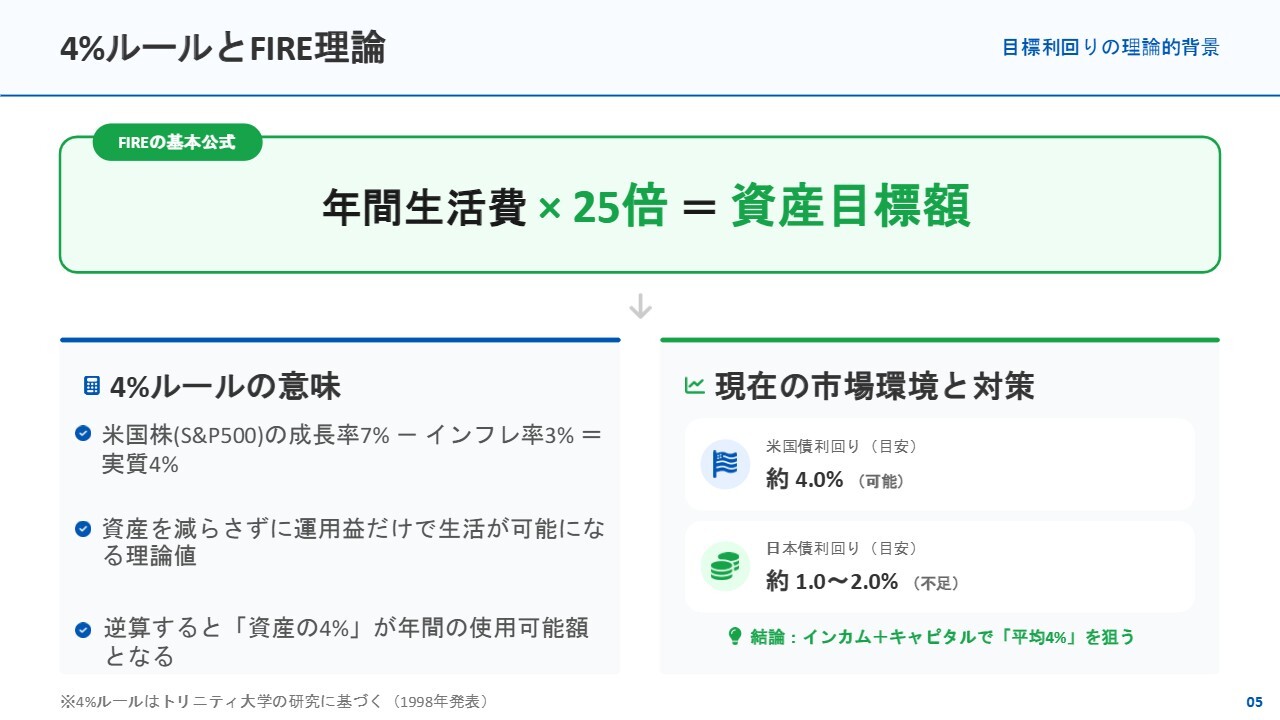 4%ルールとFIRE理論

目標利回りの理論的背景

FIREの基本公式

年間生活費 × 25倍 = 資産目標額

4%ルールの意味

米国株(S&P500)の成長率7% ー インフレ率3% = 実質4%

資産を減らさずに運用益だけで生活が可能になる理論値

逆算すると「資産の4%」が年間の使用可能額となる

現在の市場環境と対策

米国債利回り（目安）
約 4.0% （可能）

日本債利回り（目安）
約 1.0〜2.0% （不足）

結論：インカム+キャピタルで「平均4%」を狙う

※4%ルールはトリニティ大学の研究に基づく（1998年発表）

05