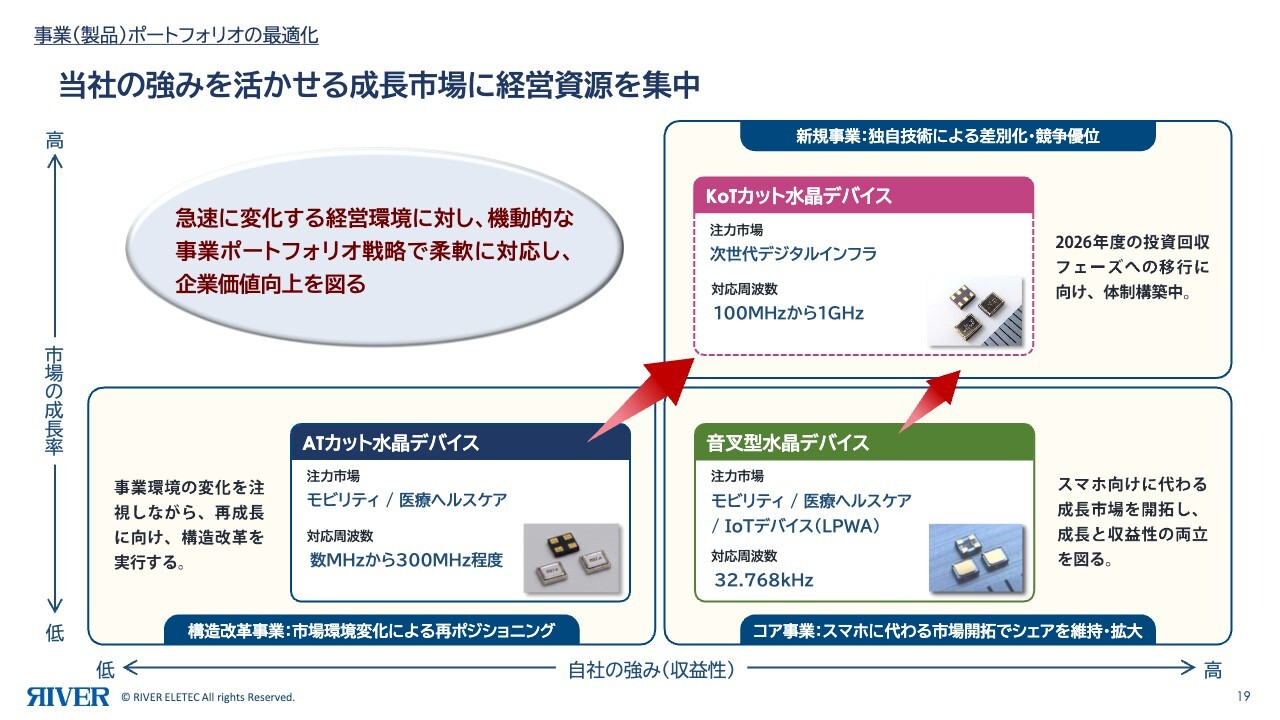 事業(製品)ポートフォリオの最適化

当社の強みを活かせる成長市場に経営資源を集中

高

市場の成長率

低

急速に変化する経営環境に対し、機動的な事業ポートフォリオ戦略で柔軟に対応し、企業価値向上を図る

新規事業:独自技術による差別化・競争優位

KoTカット水晶デバイス

注力市場
次世代デジタルインフラ

対応周波数
100MHzから1GHz

2026年度の投資回収フェーズへの移行に向け、体制構築中。

事業環境の変化を注視しながら、再成長に向け、構造改革を実行する。

ATカット水晶デバイス

注力市場
モビリティ / 医療ヘルスケア

対応周波数
数MHzから300MHz程度

構造改革事業:市場環境変化による再ポジショニング

音叉型水晶デバイス

注力市場
モビリティ / 医療ヘルスケア / IoTデバイス(LPWA)

対応周波数
32.768kHz

スマホ向けに代わる成長市場を開拓し、成長と収益性の両立を図る。

コア事業:スマホに代わる市場開拓でシェアを維持・拡大

低 自社の強み(収益性) 高

RIVER © RIVER ELETEC All rights Reserved.

19