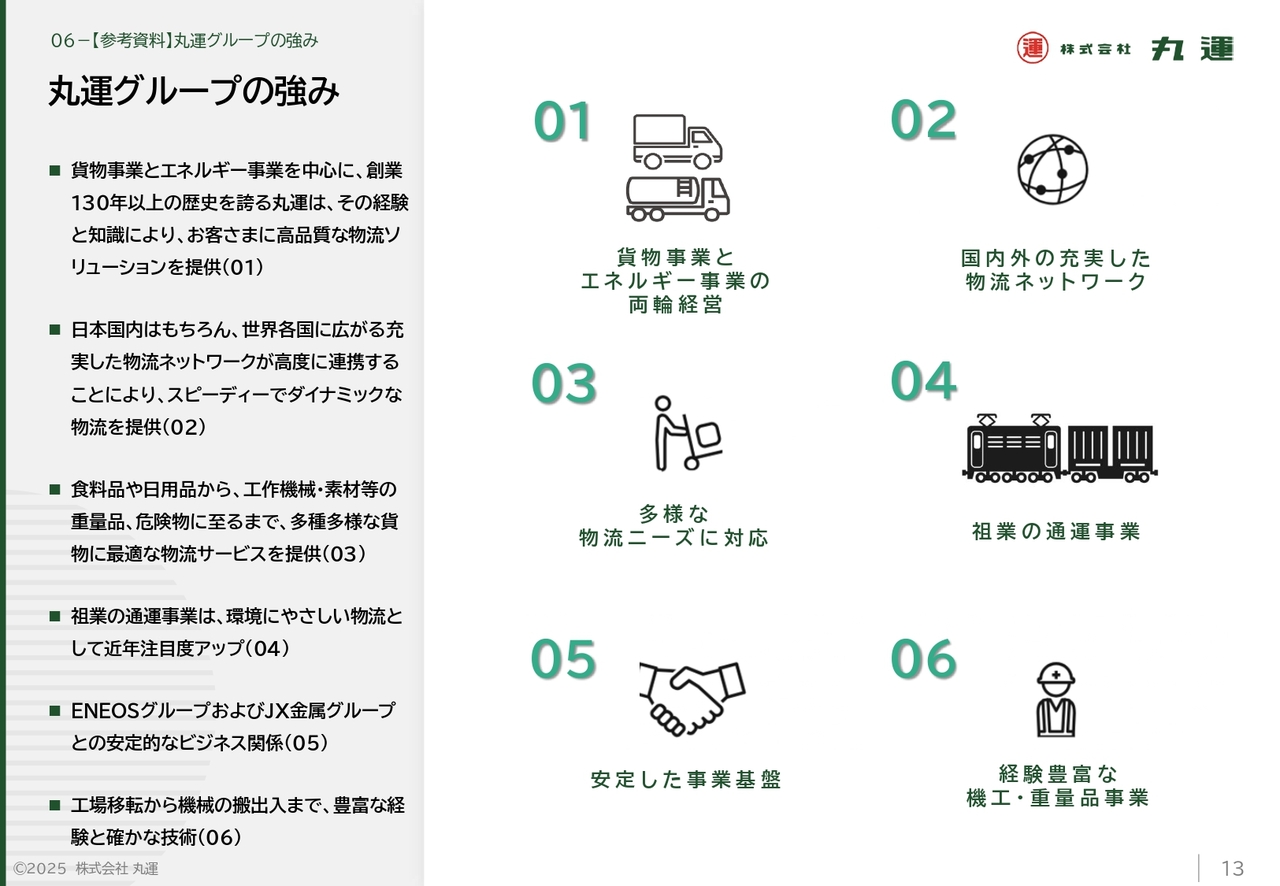 06－【参考資料】丸運グループの強み

丸運グループの強み

■ 貨物事業とエネルギー事業を中心に、創業130年以上の歴史を誇る丸運は、その経験と知識により、お客さまに高品質な物流ソリューションを提供（01）

■ 日本国内はもちろん、世界各国に広がる充実した物流ネットワークが高度に連携することにより、スピーディーでダイナミックな物流を提供（02）

■ 食料品や日用品から、工作機械・素材等の重量品、危険物に至るまで、多種多様な貨物に最適な物流サービスを提供（03）

■ 祖業の通運事業は、環境にやさしい物流として近年注目度アップ（04）

■ ENEOSグループおよびJX金属グループとの安定的なビジネス関係（05）

■ 工場移転から機械の搬出入まで、豊富な経験と確かな技術（06）

©2025 株式会社 丸運

運 株式会社 丸運

01
貨物事業と
エネルギー事業の
両輪経営

02
国内外の充実した
物流ネットワーク

03
多様な
物流ニーズに対応

04
祖業の通運事業

05
安定した事業基盤

06
経験豊富な
機工・重量品事業

13