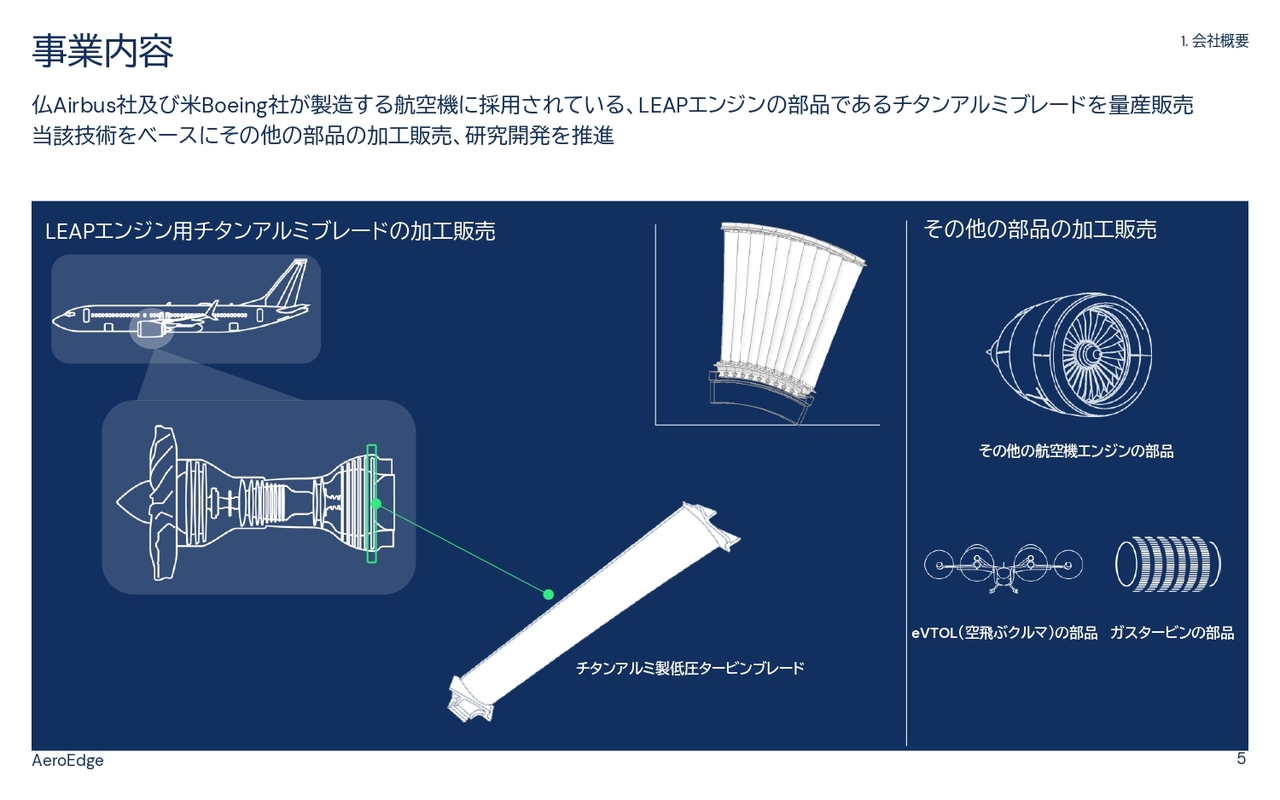 事業内容

1. 会社概要

仏Airbus社及び米Boeing社が製造する航空機に採用されている、LEAPエンジンの部品であるチタンアルミブレードを量産販売
当該技術をベースにその他の部品の加工販売、研究開発を推進

LEAPエンジン用チタンアルミブレードの加工販売

チタンアルミ製低圧タービンブレード

その他の部品の加工販売

その他の航空機エンジンの部品

eVTOL（空飛ぶクルマ）の部品

ガスタービンの部品

AeroEdge

5