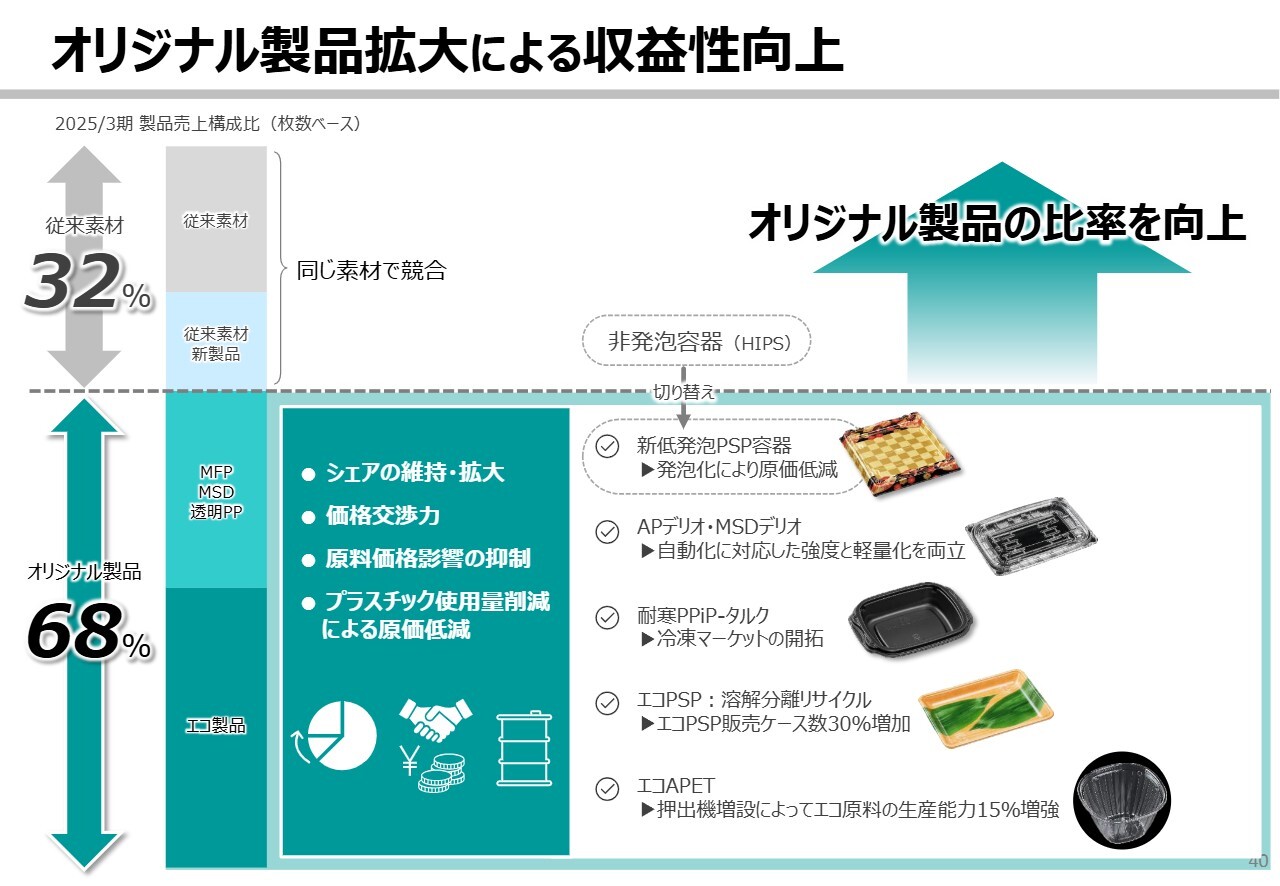 オリジナル製品拡大による収益性向上

2025/3期 製品売上構成比（枚数ベース）

従来素材
32%

従来素材

従来素材
新製品

同じ素材で競合

オリジナル製品の比率を向上

非発泡容器（HIPS）

切り替え

オリジナル製品
68%

MFP
MSD
透明PP

エコ製品

● シェアの維持・拡大
● 価格交渉力
● 原料価格影響の抑制
● プラスチック使用量削減による原価低減

新低発泡PSP容器
▶発泡化により原価低減

APデリオ・MSDデリオ
▶自動化に対応した強度と軽量化を両立

耐寒PPiP-タルク
▶冷凍マーケットの開拓

エコPSP：溶解分離リサイクル
▶エコPSP販売ケース数30%増加

エコAPET
▶押出機増設によってエコ原料の生産能力15%増強

40