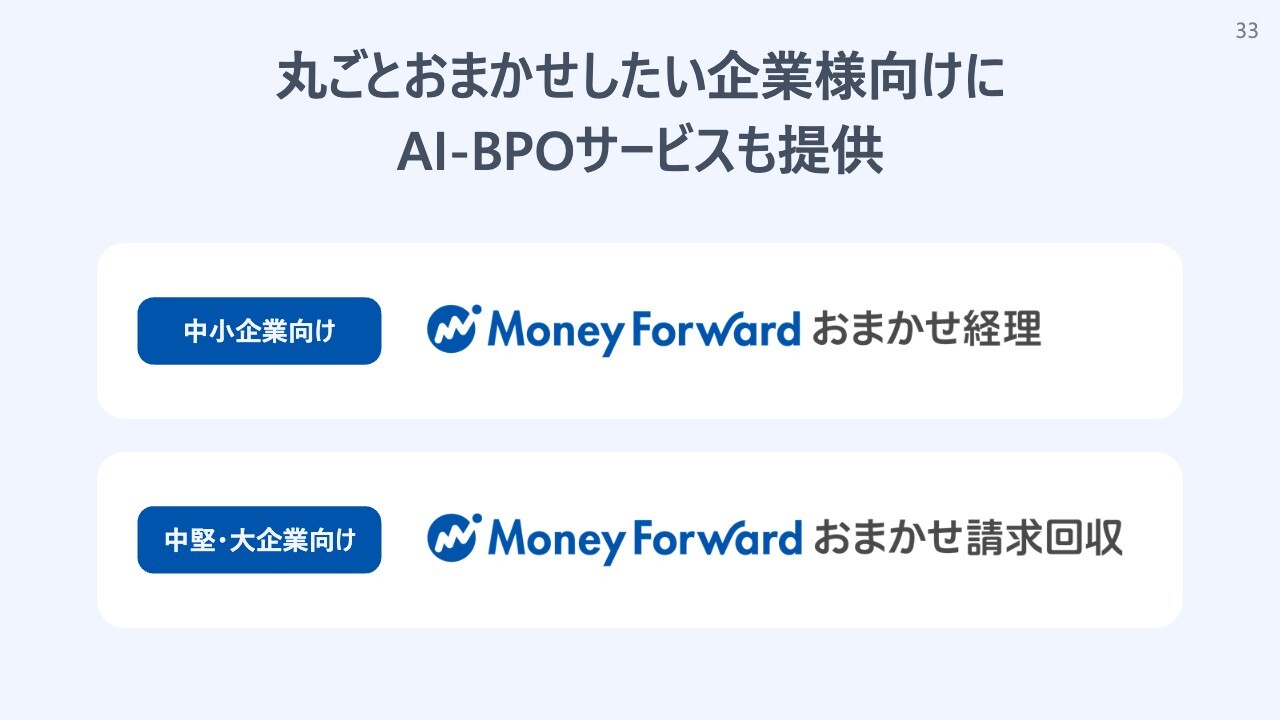 33

丸ごとおまかせしたい企業様向けに
AI-BPOサービスも提供

中小企業向け

Money Forward おまかせ経理

中堅・大企業向け

Money Forward おまかせ請求回収