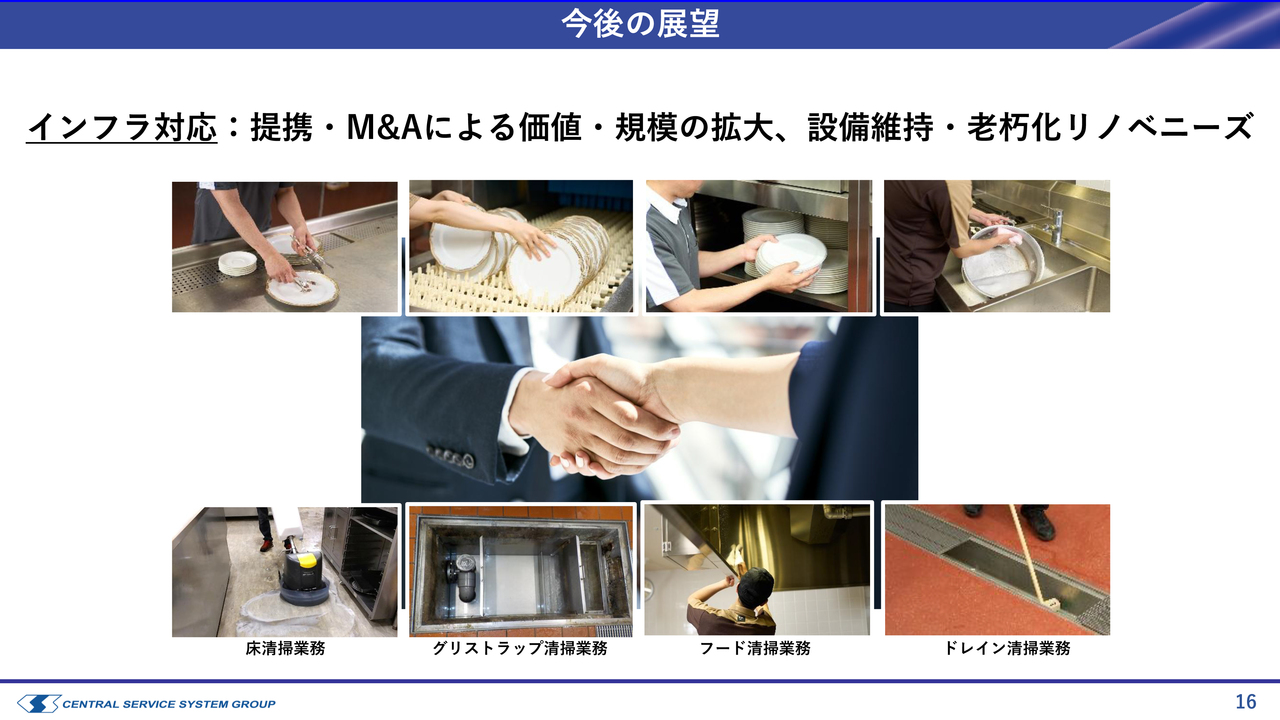 今後の展望

インフラ対応：提携・M&Aによる価値・規模の拡大、設備維持・老朽化リノベニーズ

床清掃業務

グリストラップ清掃業務

フード清掃業務

ドレイン清掃業務

CENTRAL SERVICE SYSTEM GROUP

16