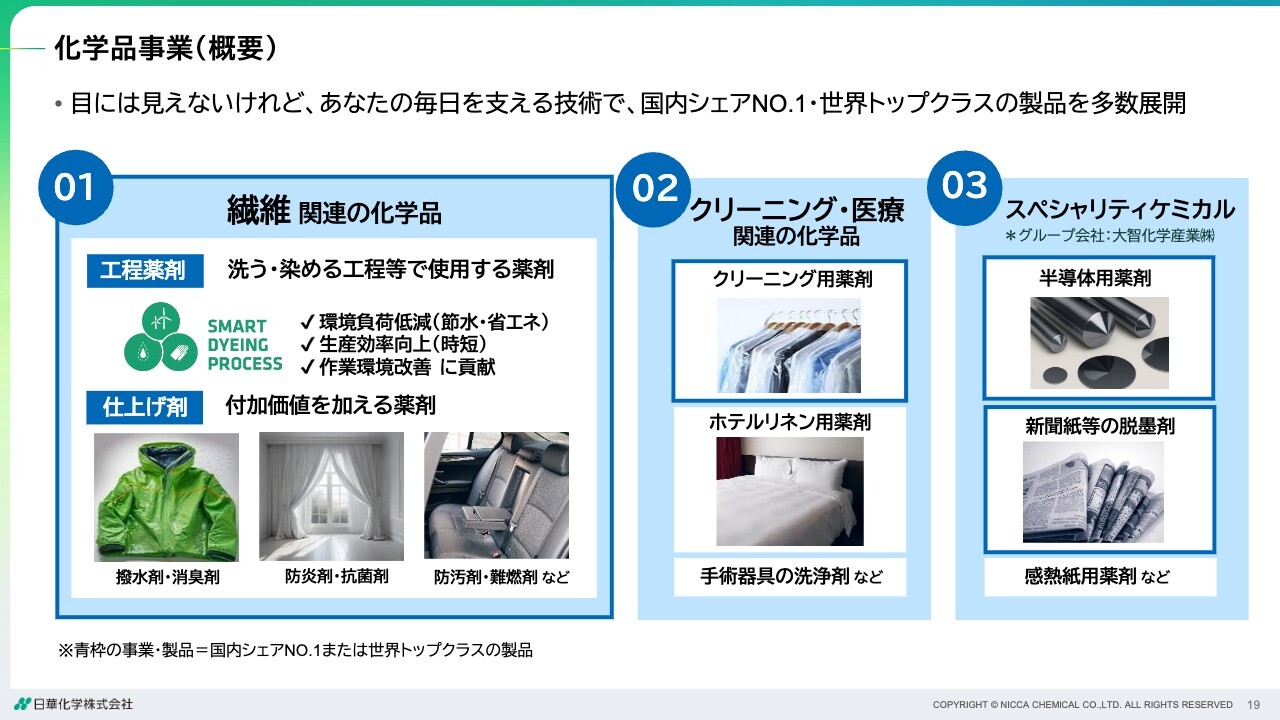 化学品事業（概要）

• 目には見えないけれど、あなたの毎日を支える技術で、国内シェアNO.1・世界トップクラスの製品を多数展開

01

繊維 関連の化学品

工程薬剤 洗う・染める工程等で使用する薬剤

SMART DYEING PROCESS

✓環境負荷低減（節水・省エネ）
✓生産効率向上（時短）
✓作業環境改善 に貢献

仕上げ剤 付加価値を加える薬剤

撥水剤・消臭剤

防炎剤・抗菌剤

防汚剤・難燃剤 など

02

クリーニング・医療 関連の化学品

クリーニング用薬剤

ホテルリネン用薬剤

手術器具の洗浄剤 など

03

スペシャリティケミカル
＊グループ会社：大智化学産業㈱

半導体用薬剤

新聞紙等の脱墨剤

感熱紙用薬剤 など

※青枠の事業・製品＝国内シェアNO.1または世界トップクラスの製品

日華化学株式会社

COPYRIGHT © NICCA CHEMICAL CO.,LTD. ALL RIGHTS RESERVED 19