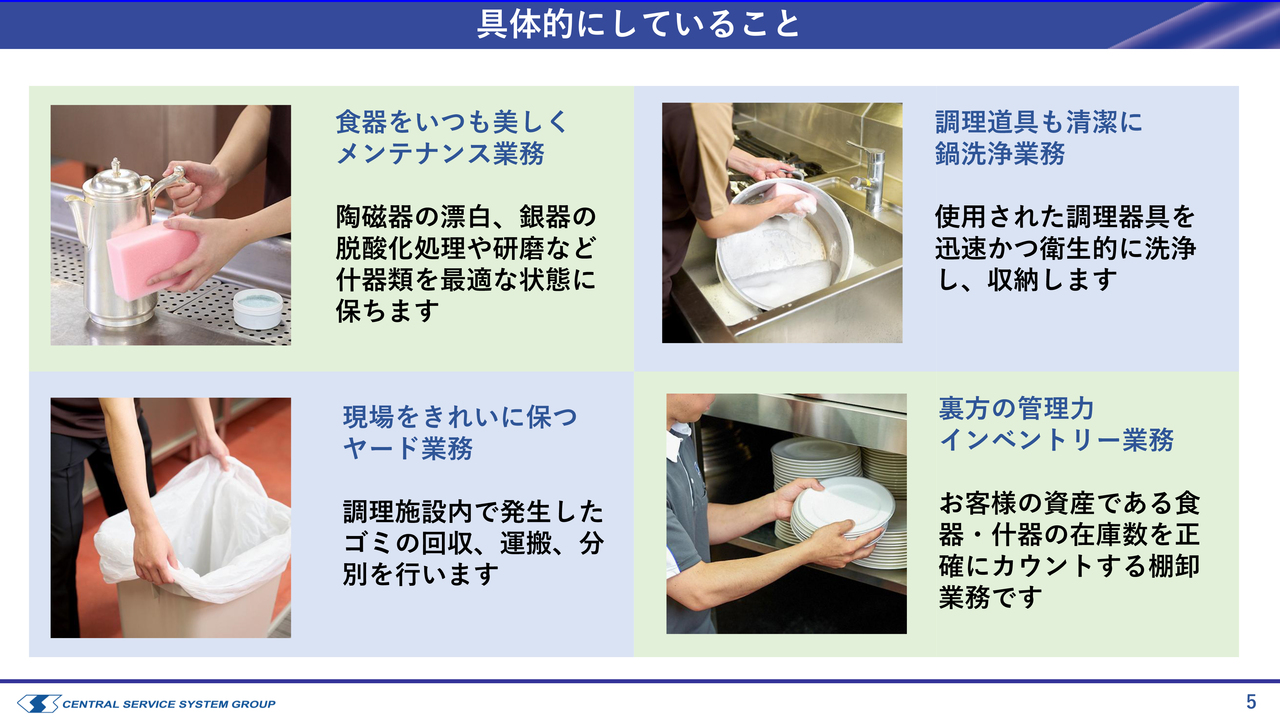 具体的にしていること

食器をいつも美しく
メンテナンス業務

陶磁器の漂白、銀器の脱酸化処理や研磨など什器類を最適な状態に保ちます

調理道具も清潔に
鍋洗浄業務

使用された調理器具を迅速かつ衛生的に洗浄し、収納します

現場をきれいに保つ
ヤード業務

調理施設内で発生したゴミの回収、運搬、分別を行います

裏方の管理力
インベントリー業務

お客様の資産である食器・什器の在庫数を正確にカウントする棚卸業務です

CENTRAL SERVICE SYSTEM GROUP

5