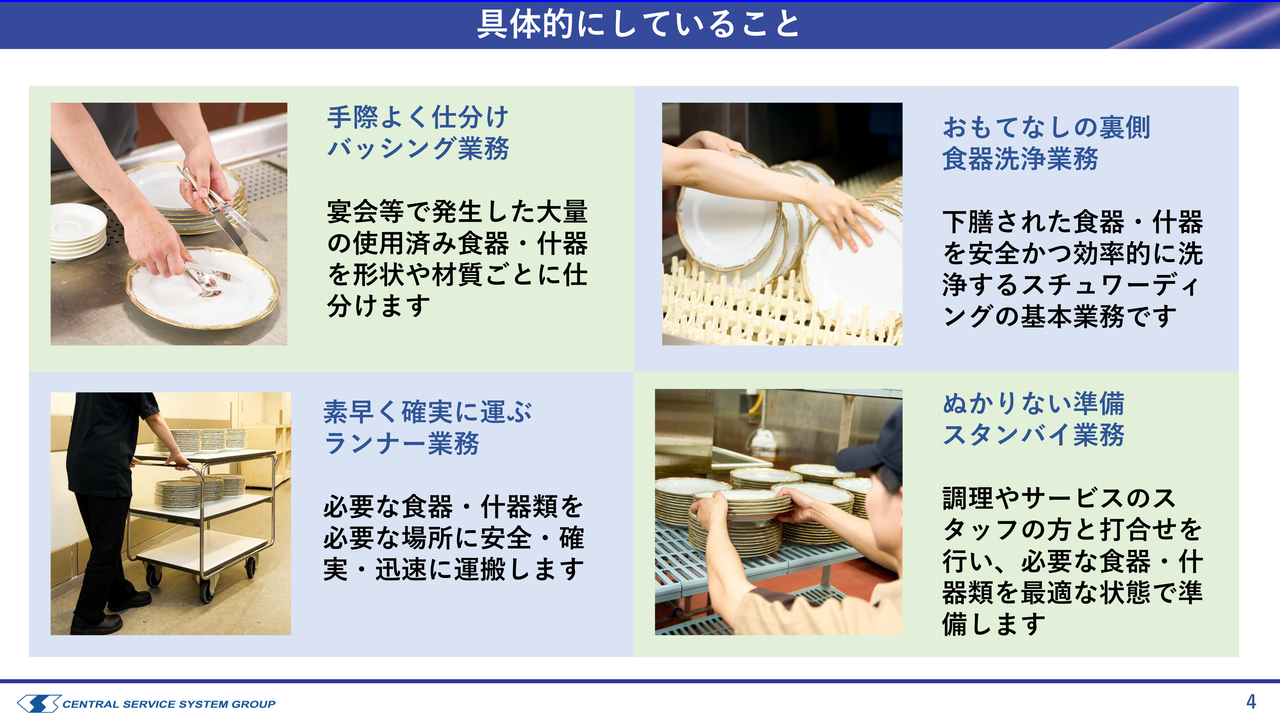 具体的にしていること

手際よく仕分け
バッシング業務

宴会等で発生した大量の使用済み食器・什器を形状や材質ごとに仕分けます

おもてなしの裏側
食器洗浄業務

下膳された食器・什器を安全かつ効率的に洗浄するスチュワーディングの基本業務です

素早く確実に運ぶ
ランナー業務

必要な食器・什器類を必要な場所に安全・確実・迅速に運搬します

ぬかりない準備
スタンバイ業務

調理やサービスのスタッフの方と打合せを行い、必要な食器・什器類を最適な状態で準備します

CENTRAL SERVICE SYSTEM GROUP

4