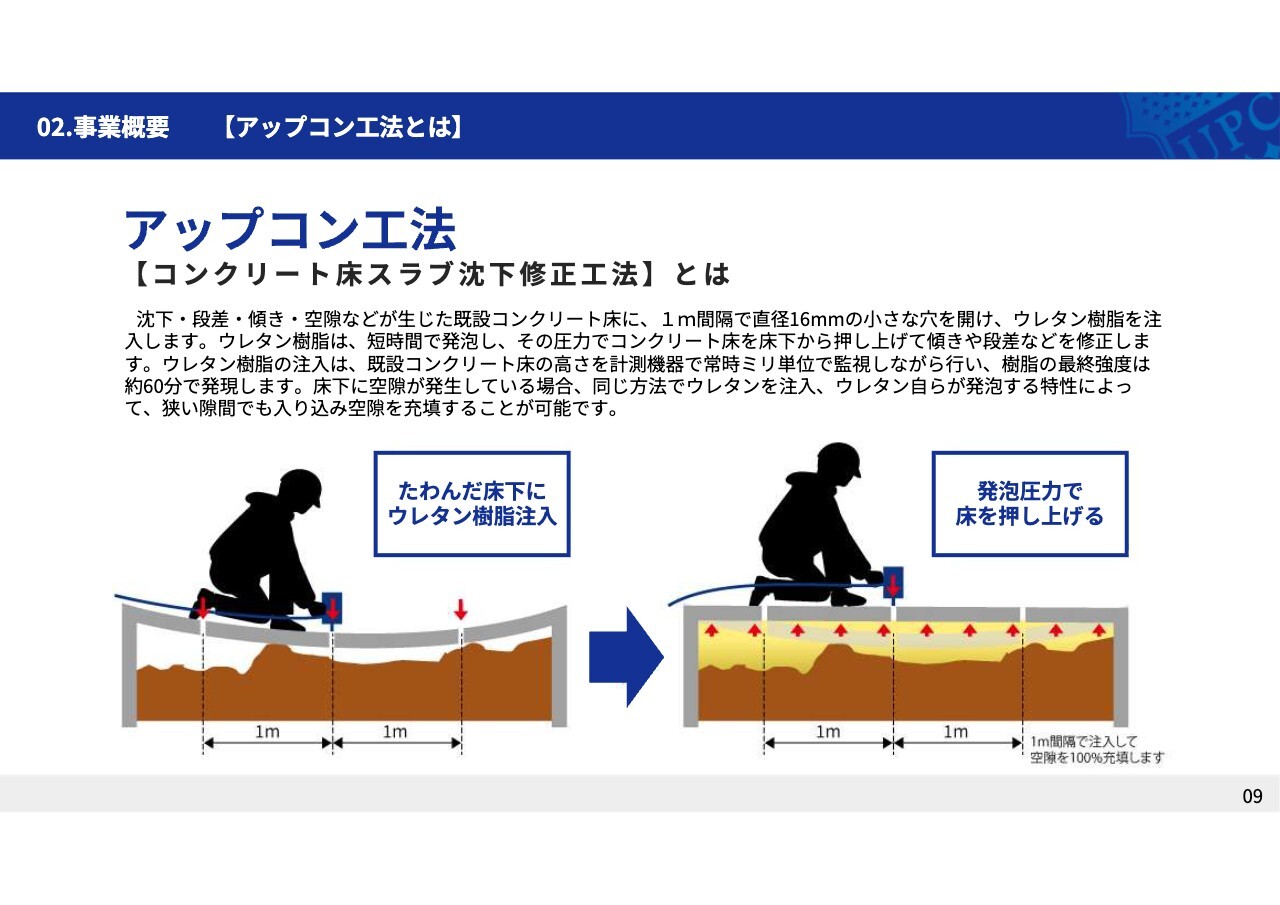 02.事業概要　【アップコン工法とは】

UPC

アップコン工法
【コンクリート床スラブ沈下修正工法】とは

沈下・段差・傾き・空隙などが生じた既設コンクリート床に、１m間隔で直径16mmの小さな穴を開け、ウレタン樹脂を注入します。ウレタン樹脂は、短時間で発泡し、その圧力でコンクリート床を床下から押し上げて傾きや段差などを修正します。ウレタン樹脂の注入は、既設コンクリート床の高さを計測機器で常時ミリ単位で監視しながら行い、樹脂の最終強度は約60分で発現します。床下に空隙が発生している場合、同じ方法でウレタンを注入、ウレタン自らが発泡する特性によって、狭い隙間でも入り込み空隙を充填することが可能です。

たわんだ床下に
ウレタン樹脂注入

1m
1m

発泡圧力で
床を押し上げる

1m
1m
1m間隔で注入して
空隙を100%充填します

09