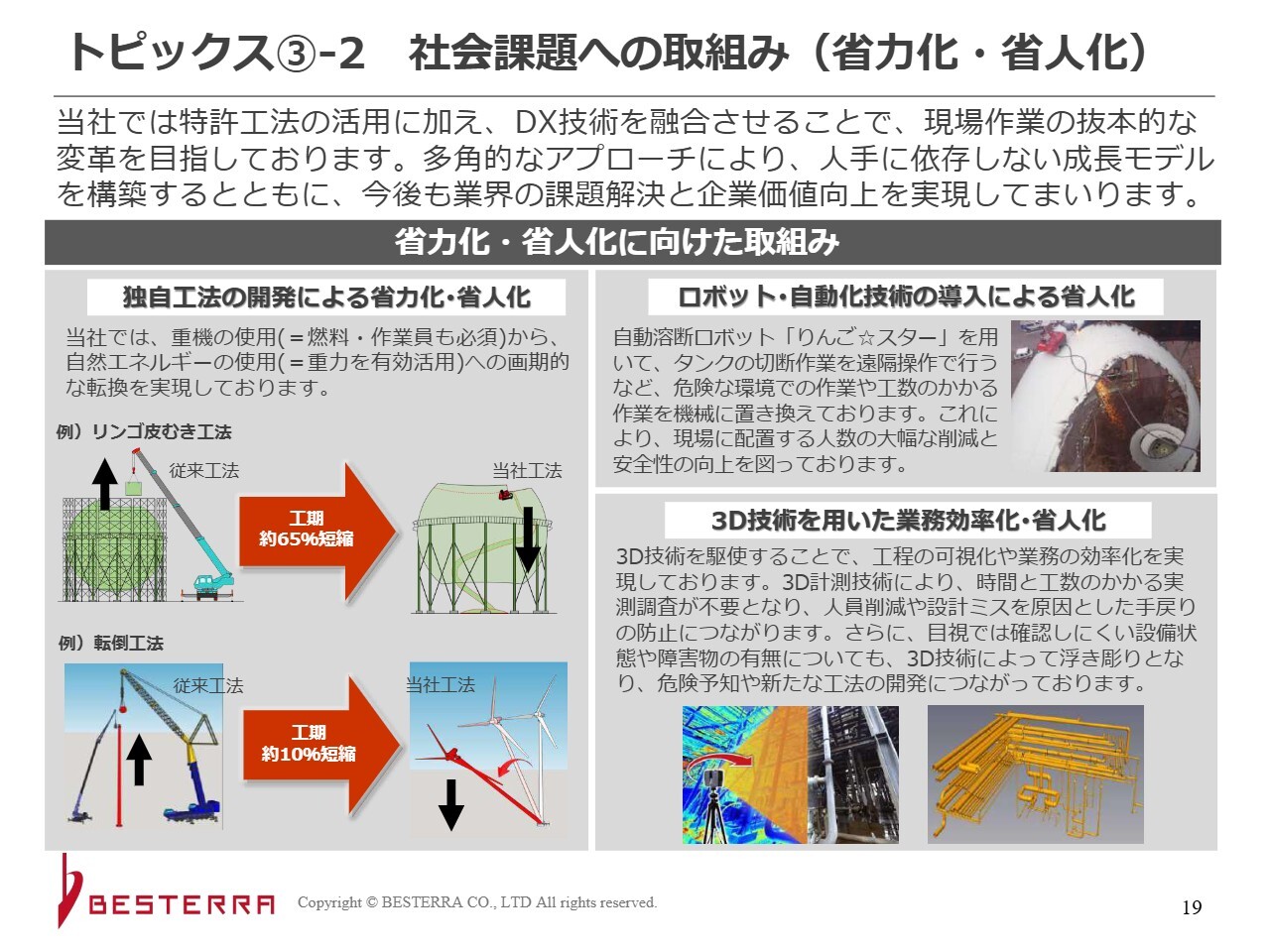 トピックス③-2　社会課題への取組み（省力化・省人化）

当社では特許工法の活用に加え、DX技術を融合させることで、現場作業の抜本的な変革を目指しております。多角的なアプローチにより、人手に依存しない成長モデルを構築するとともに、今後も業界の課題解決と企業価値向上を実現してまいります。

省力化・省人化に向けた取組み

独自工法の開発による省力化･省人化

当社では、重機の使用(＝燃料・作業員も必須)から、自然エネルギーの使用(＝重力を有効活用)への画期的な転換を実現しております。

例）リンゴ皮むき工法

従来工法

工期
約65%短縮

当社工法

例）転倒工法

従来工法

工期
約10%短縮

当社工法

ロボット･自動化技術の導入による省人化

自動溶断ロボット「りんご☆スター」を用いて、タンクの切断作業を遠隔操作で行うなど、危険な環境での作業や工数のかかる作業を機械に置き換えております。これにより、現場に配置する人数の大幅な削減と安全性の向上を図っております。

3D技術を用いた業務効率化･省人化

3D技術を駆使することで、工程の可視化や業務の効率化を実現しております。3D計測技術により、時間と工数のかかる実測調査が不要となり、人員削減や設計ミスを原因とした手戻りの防止につながります。さらに、目視では確認しにくい設備状態や障害物の有無についても、3D技術によって浮き彫りとなり、危険予知や新たな工法の開発につながっております。

BESTERRA

Copyright © BESTERRA CO., LTD All rights reserved.

19