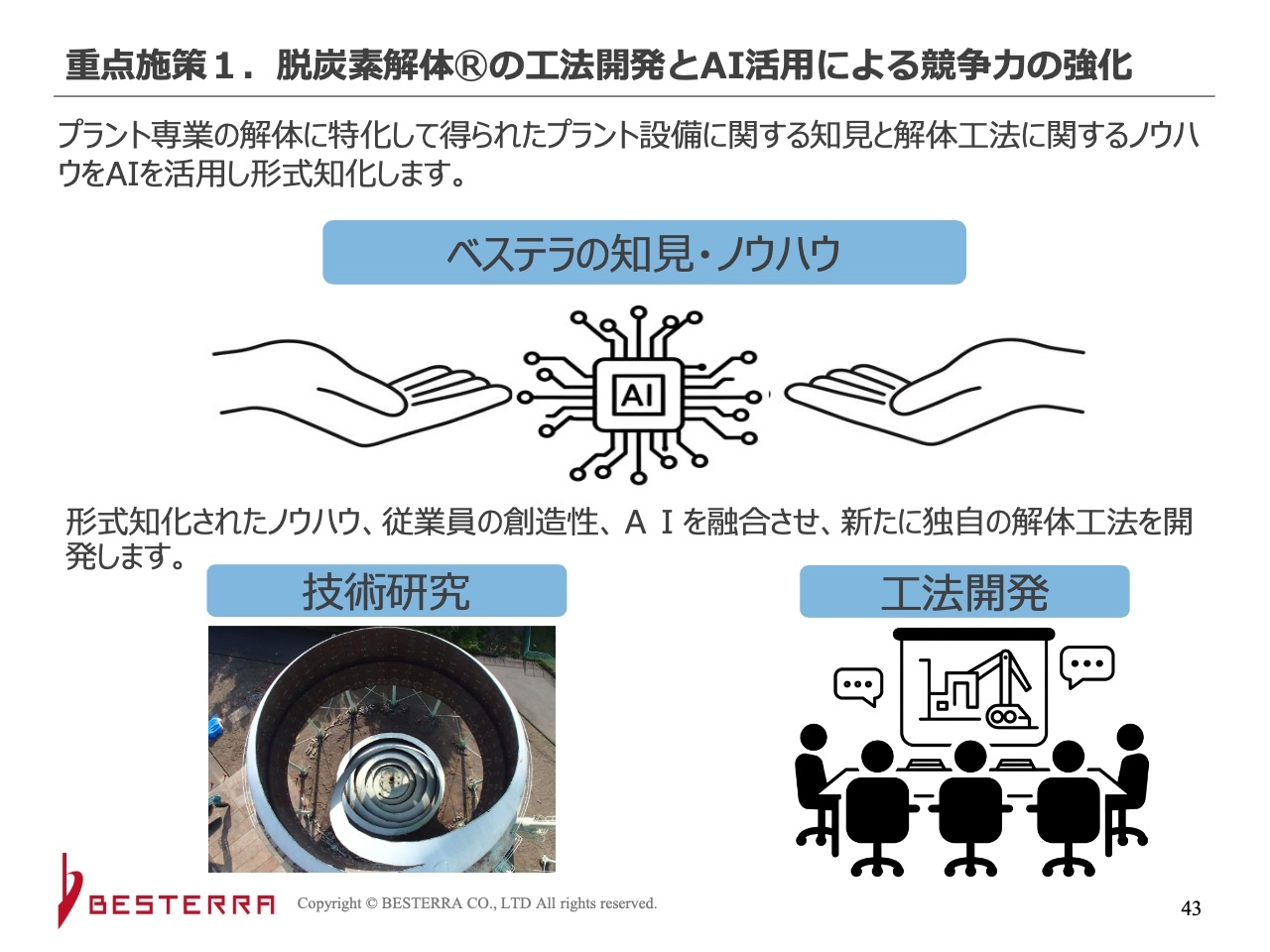 重点施策１．脱炭素解体®の工法開発とAI活用による競争力の強化

プラント専業の解体に特化して得られたプラント設備に関する知見と解体工法に関するノウハウをAIを活用し形式知化します。

ベステラの知見・ノウハウ

AI

形式知化されたノウハウ、従業員の創造性、ＡＩを融合させ、新たに独自の解体工法を開発します。

技術研究

工法開発

BESTERRA

Copyright © BESTERRA CO., LTD All rights reserved.

43