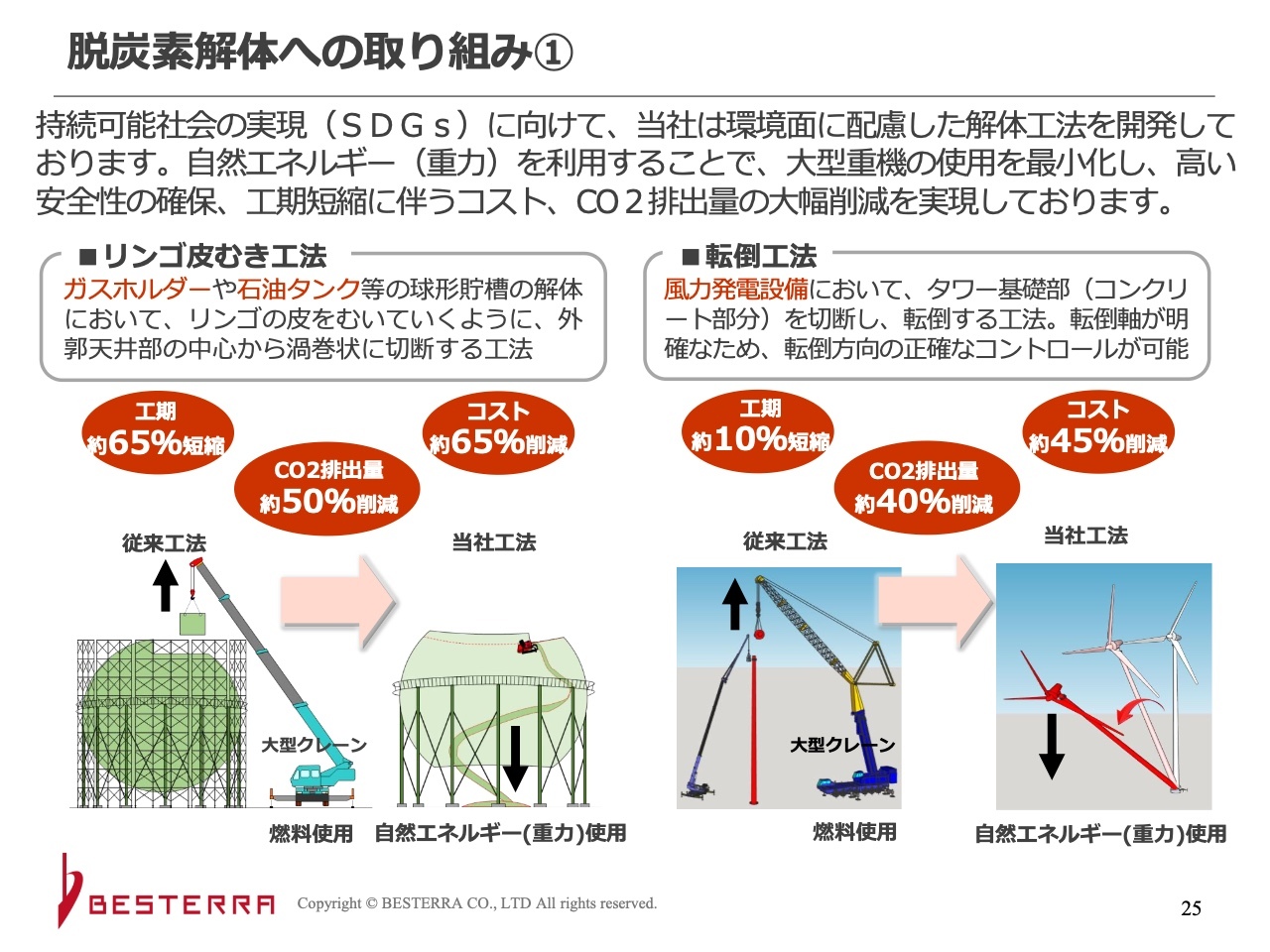 脱炭素解体への取り組み①

持続可能社会の実現（ＳＤＧｓ）に向けて、当社は環境面に配慮した解体工法を開発しております。自然エネルギー（重力）を利用することで、大型重機の使用を最小化し、高い安全性の確保、工期短縮に伴うコスト、CO２排出量の大幅削減を実現しております。

■リンゴ皮むき工法

ガスホルダーや石油タンク等の球形貯槽の解体において、リンゴの皮をむいていくように、外郭天井部の中心から渦巻状に切断する工法

工期 約65%短縮

CO2排出量 約50%削減

コスト 約65%削減

従来工法

当社工法

大型クレーン

燃料使用

自然エネルギー(重力)使用

■転倒工法

風力発電設備において、タワー基礎部（コンクリート部分）を切断し、転倒する工法。転倒軸が明確なため、転倒方向の正確なコントロールが可能

工期 約10%短縮

CO2排出量 約40%削減

コスト 約45%削減

従来工法

当社工法

大型クレーン

燃料使用

自然エネルギー(重力)使用

BESTERRA

Copyright © BESTERRA CO., LTD All rights reserved.

25