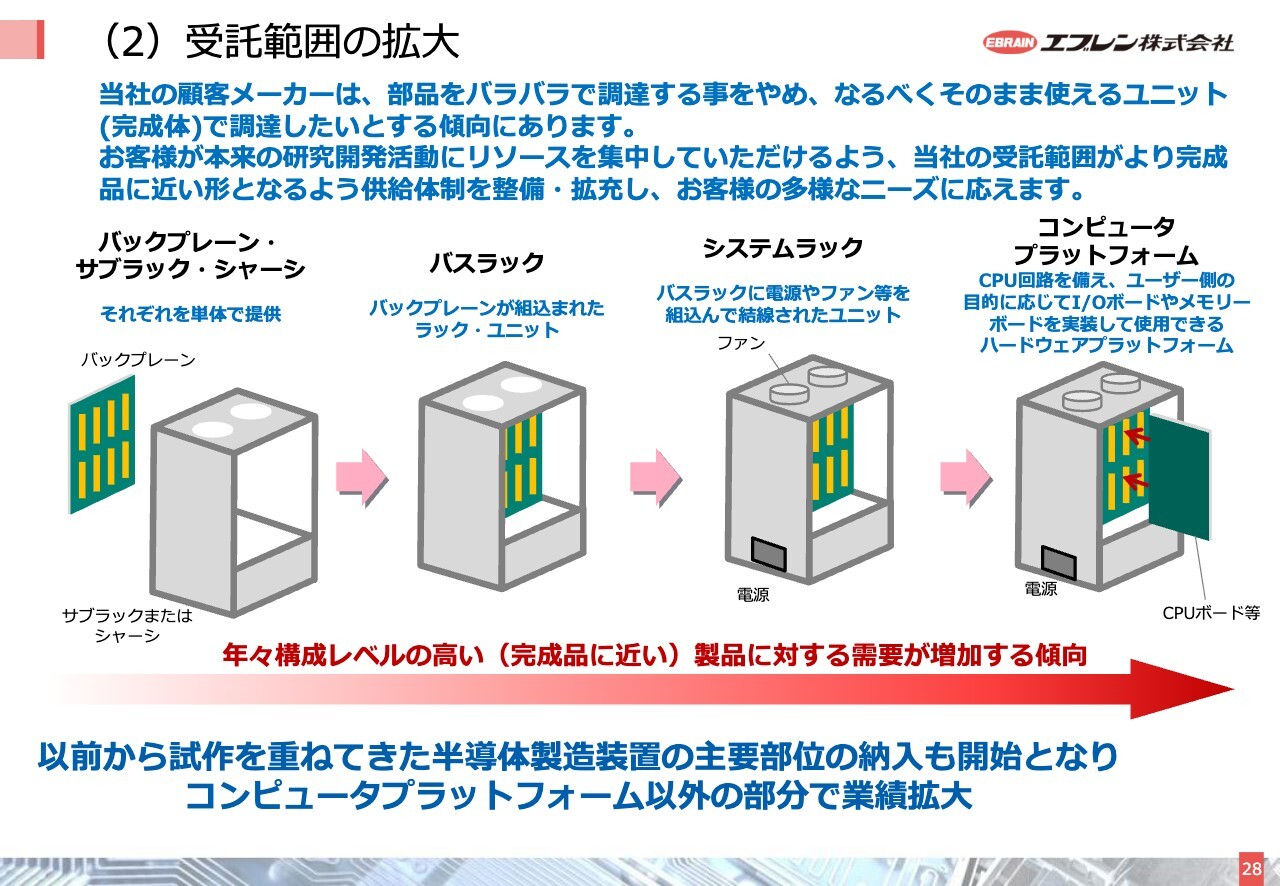 （2）受託範囲の拡大

EBRAIN エブレン株式会社

当社の顧客メーカーは、部品をバラバラで調達する事をやめ、なるべくそのまま使えるユニット(完成体)で調達したいとする傾向にあります。
お客様が本来の研究開発活動にリソースを集中していただけるよう、当社の受託範囲がより完成品に近い形となるよう供給体制を整備・拡充し、お客様の多様なニーズに応えます。

バックプレーン・サブラック・シャーシ

それぞれを単体で提供

バックプレーン

サブラックまたはシャーシ

バスラック

バックプレーンが組込まれたラック・ユニット

システムラック

バスラックに電源やファン等を組込んで結線されたユニット

ファン

電源

コンピュータプラットフォーム

CPU回路を備え、ユーザー側の目的に応じてI/Oボードやメモリーボードを実装して使用できるハードウェアプラットフォーム

電源

CPUボード等

年々構成レベルの高い（完成品に近い）製品に対する需要が増加する傾向

以前から試作を重ねてきた半導体製造装置の主要部位の納入も開始となり
コンピュータプラットフォーム以外の部分で業績拡大

28